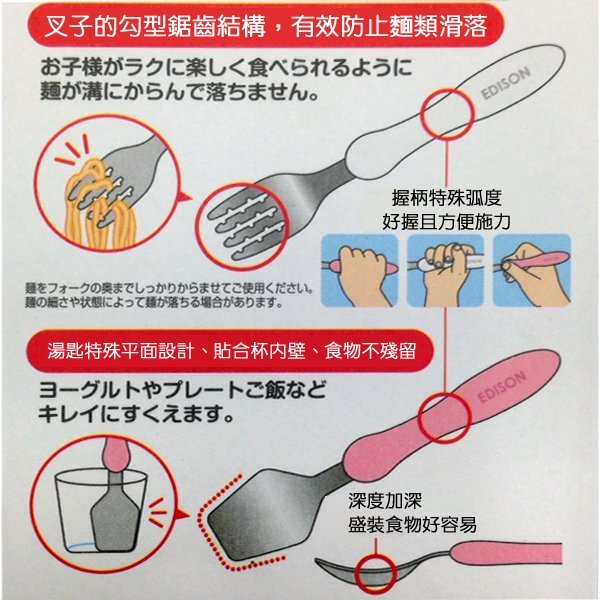 叉子的勾型鋸齒結構，有效防止麵類滑落

お子様がラクに楽しく食べられるように
麺が溝にからんで落ちません。

EDISON

握柄特殊弧度
好握且方便施力

麺をフォークの奥までしっかりからませてご使用ください。
麺の細さや状態によって麺が落ちる場合があります。

湯匙特殊平面設計、貼合杯內壁、食物不殘留

ヨーグルトやプレートご飯など
キレイにすくえます。

EDISON

深度加深
盛裝食物好容易